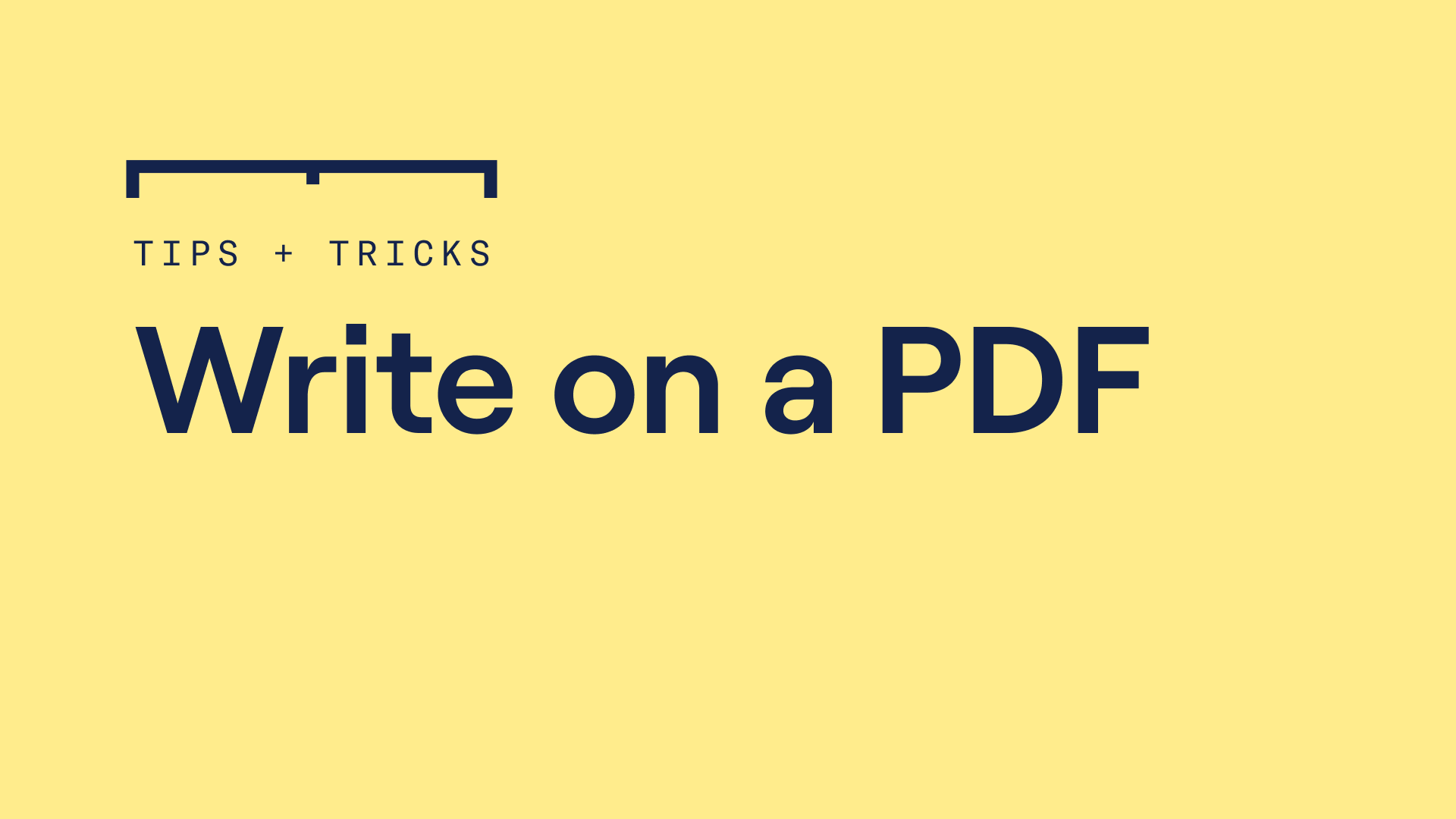 TIPS + TRICKS

Write on a PDF